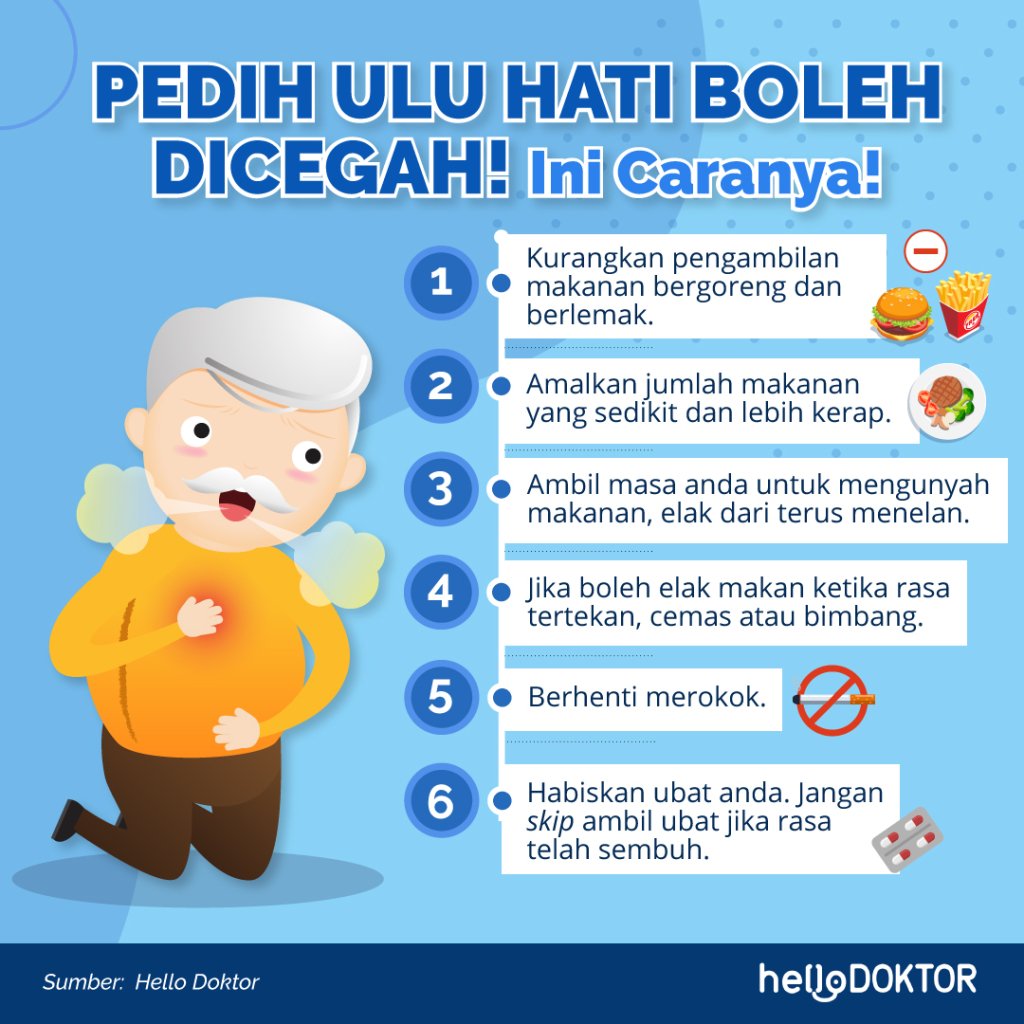 PEDIH ULU HATI BOLEH DICEGAH! Ini Caranya!

1 Kurangkan pengambilan makanan bergoreng dan berlemak.

2 Amalkan jumlah makanan yang sedikit dan lebih kerap.

3 Ambil masa anda untuk mengunyah makanan, elak dari terus menelan.

4 Jika boleh elak makan ketika rasa tertekan, cemas atau bimbang.

5 Berhenti merokok.

6 Habiskan ubat anda. Jangan skip ambil ubat jika rasa telah sembuh.

Sumber: Hello Doktor

helloDOKTOR